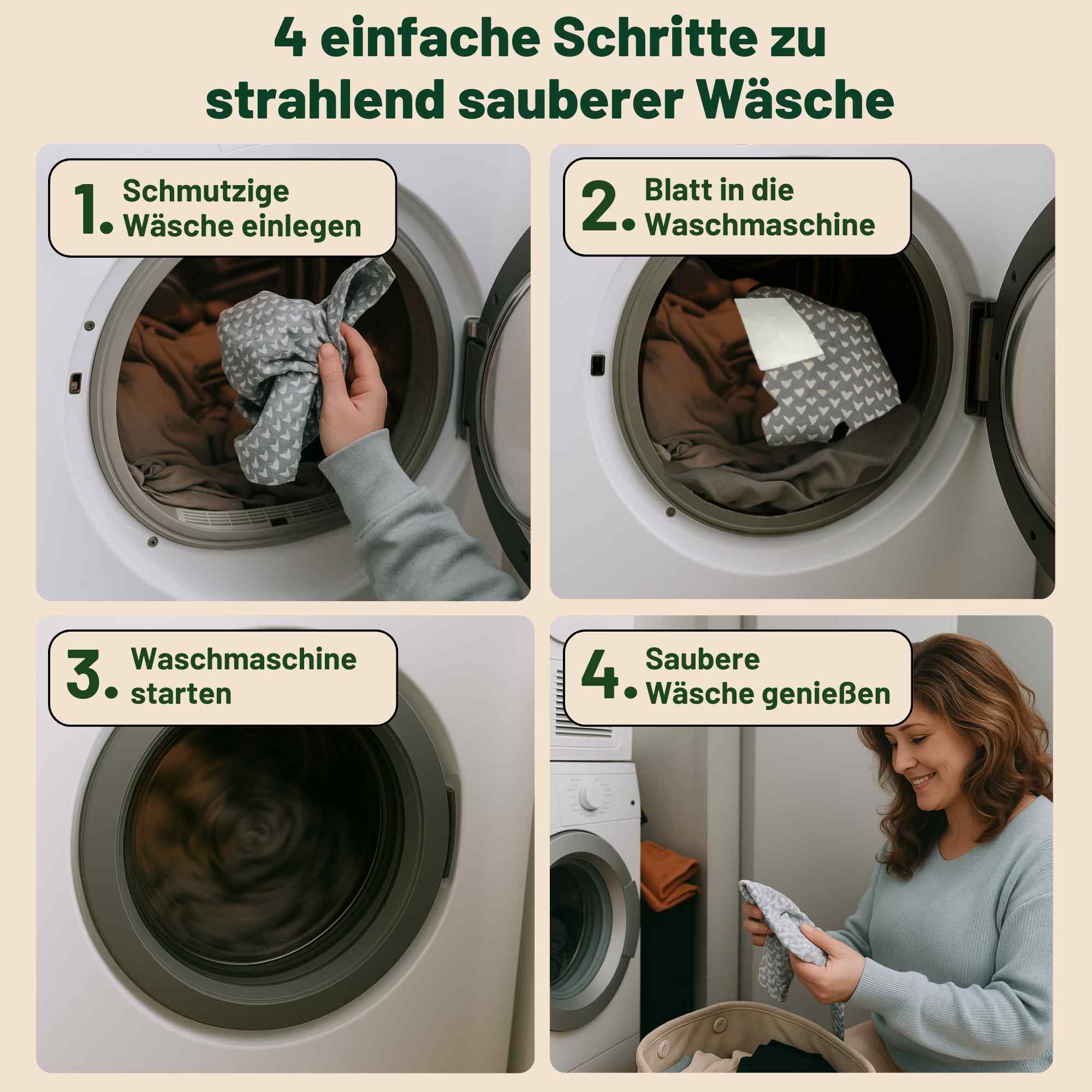 4 einfache Schritte zu strahlend sauberer Wäsche

1. Schmutzige Wäsche einlegen

2. Blatt in die Waschmaschine

3. Waschmaschine starten

4. Saubere Wäsche genießen